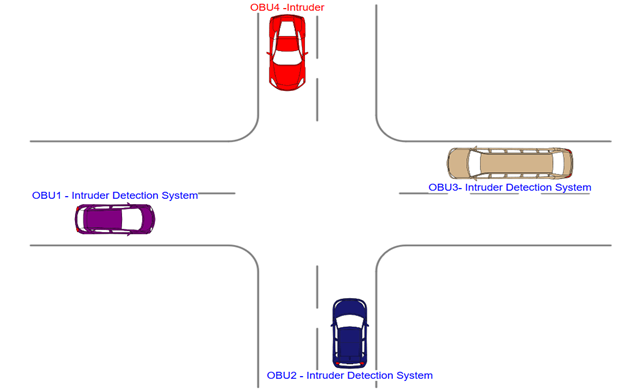 OBU4 -Intruder

OBU1 - Intruder Detection System

OBU3- Intruder Detection System

OBU2 - Intruder Detection System